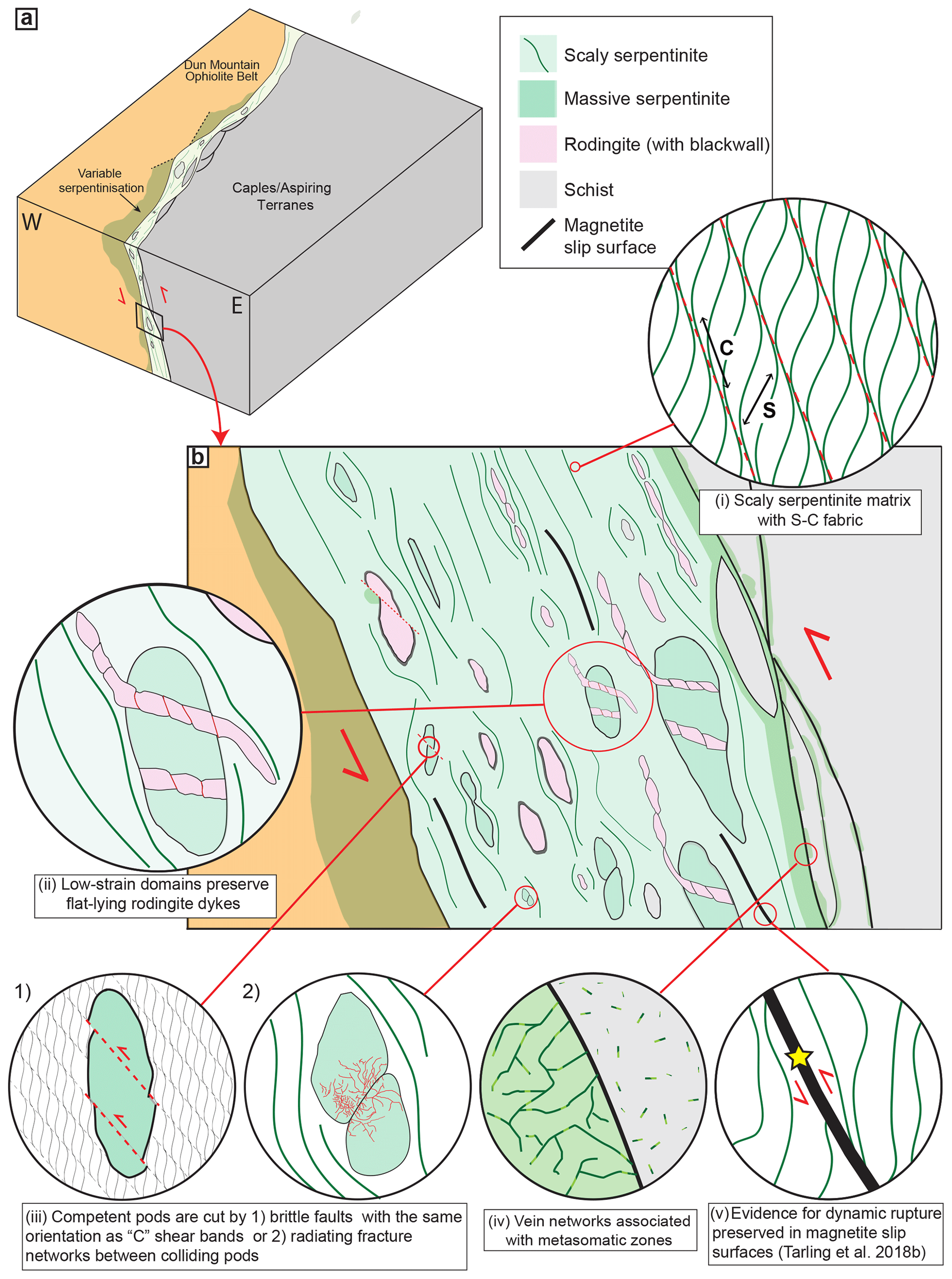 a

Dun Mountain Ophiolite Belt

Variable serpentinisation

Caples/Aspiring Terranes

W

E

Scaly serpentinite

Massive serpentinite

Rodingite (with blackwall)

Schist

Magnetite slip surface

C

S

b

(i) Scaly serpentinite matrix with S-C fabric

(ii) Low-strain domains preserve flat-lying rodingite dykes

1)

2)

(iii) Competent pods are cut by 1) brittle faults with the same orientation as “C” shear bands or 2) radiating fracture networks between colliding pods

(iv) Vein networks associated with metasomatic zones

(v) Evidence for dynamic rupture preserved in magnetite slip surfaces (Tarling et al. 2018b)