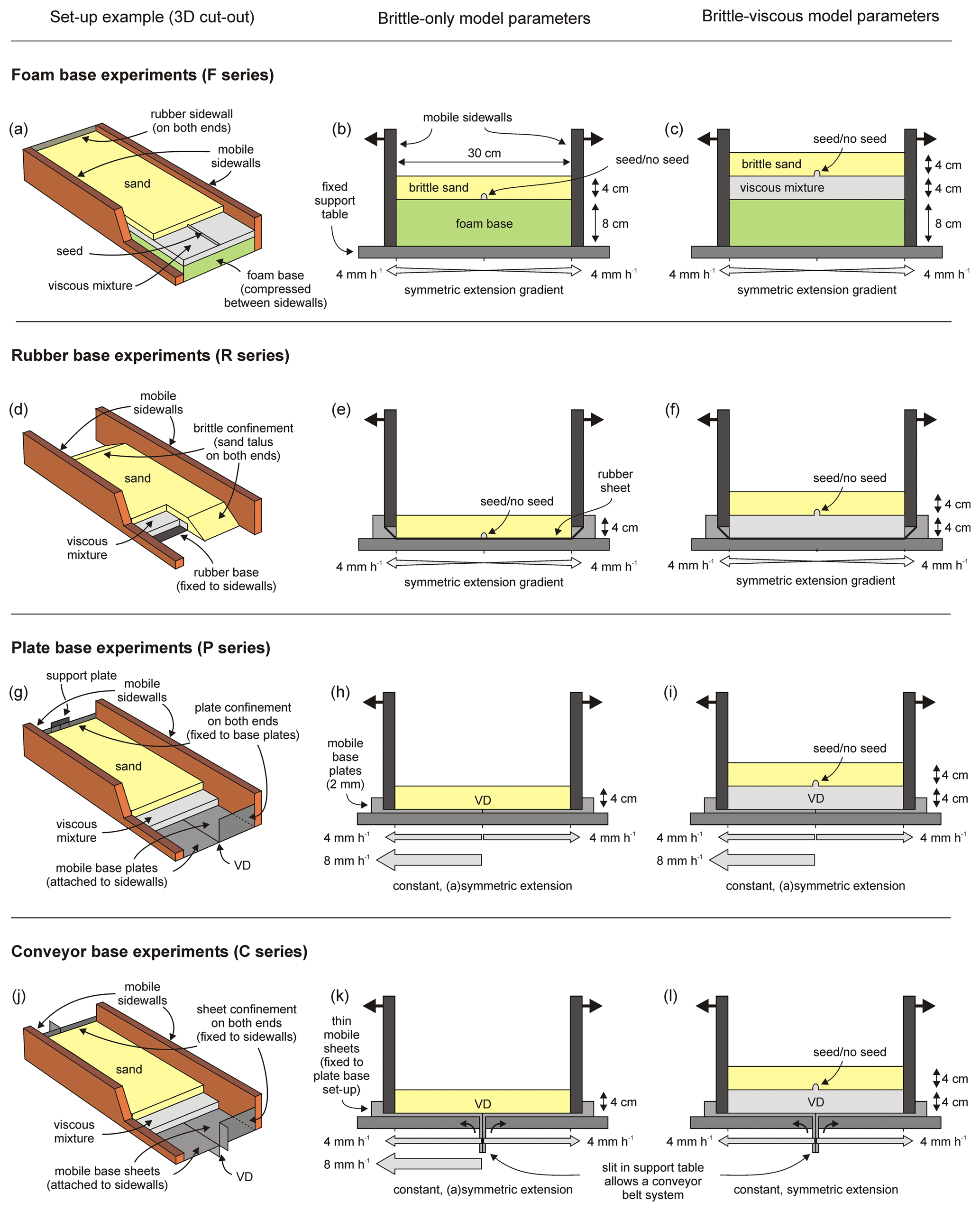 Set-up example (3D cut-out)

Brittle-only model parameters

Brittle-viscous model parameters

Foam base experiments (F series)

(a)
rubber sidewall (on both ends)
mobile sidewalls
sand
seed
viscous mixture
foam base (compressed between sidewalls)

(b)
mobile sidewalls
30 cm
seed/no seed
fixed support table
brittle sand
foam base
4 cm
8 cm
4 mm $h^{-1}$
4 mm $h^{-1}$
symmetric extension gradient

(c)
seed/no seed
brittle sand
viscous mixture
4 cm
4 cm
8 cm
4 mm $h^{-1}$
4 mm $h^{-1}$
symmetric extension gradient

Rubber base experiments (R series)

(d)
mobile sidewalls
brittle confinement (sand talus on both ends)
sand
viscous mixture
rubber base (fixed to sidewalls)

(e)
rubber sheet
seed/no seed
4 cm
4 mm $h^{-1}$
4 mm $h^{-1}$
symmetric extension gradient

(f)
seed/no seed
4 cm
4 cm
4 mm $h^{-1}$
4 mm $h^{-1}$
symmetric extension gradient

Plate base experiments (P series)

(g)
support plate
mobile sidewalls
plate confinement on both ends (fixed to base plates)
sand
viscous mixture
mobile base plates (attached to sidewalls)
VD

(h)
mobile base plates (2 mm)
VD
4 cm
4 mm $h^{-1}$
4 mm $h^{-1}$
8 mm $h^{-1}$
constant, (a)symmetric extension

(i)
seed/no seed
VD
4 cm
4 cm
4 mm $h^{-1}$
4 mm $h^{-1}$
8 mm $h^{-1}$
constant, (a)symmetric extension

Conveyor base experiments (C series)

(j)
mobile sidewalls
sheet confinement on both ends (fixed to sidewalls)
sand
viscous mixture
mobile base sheets (attached to sidewalls)
VD

(k)
thin mobile sheets (fixed to plate base set-up)
VD
4 cm
4 mm $h^{-1}$
4 mm $h^{-1}$
8 mm $h^{-1}$
constant, (a)symmetric extension

slit in support table allows a conveyor belt system

(l)
seed/no seed
VD
4 cm
4 cm
4 mm $h^{-1}$
4 mm $h^{-1}$
constant, symmetric extension