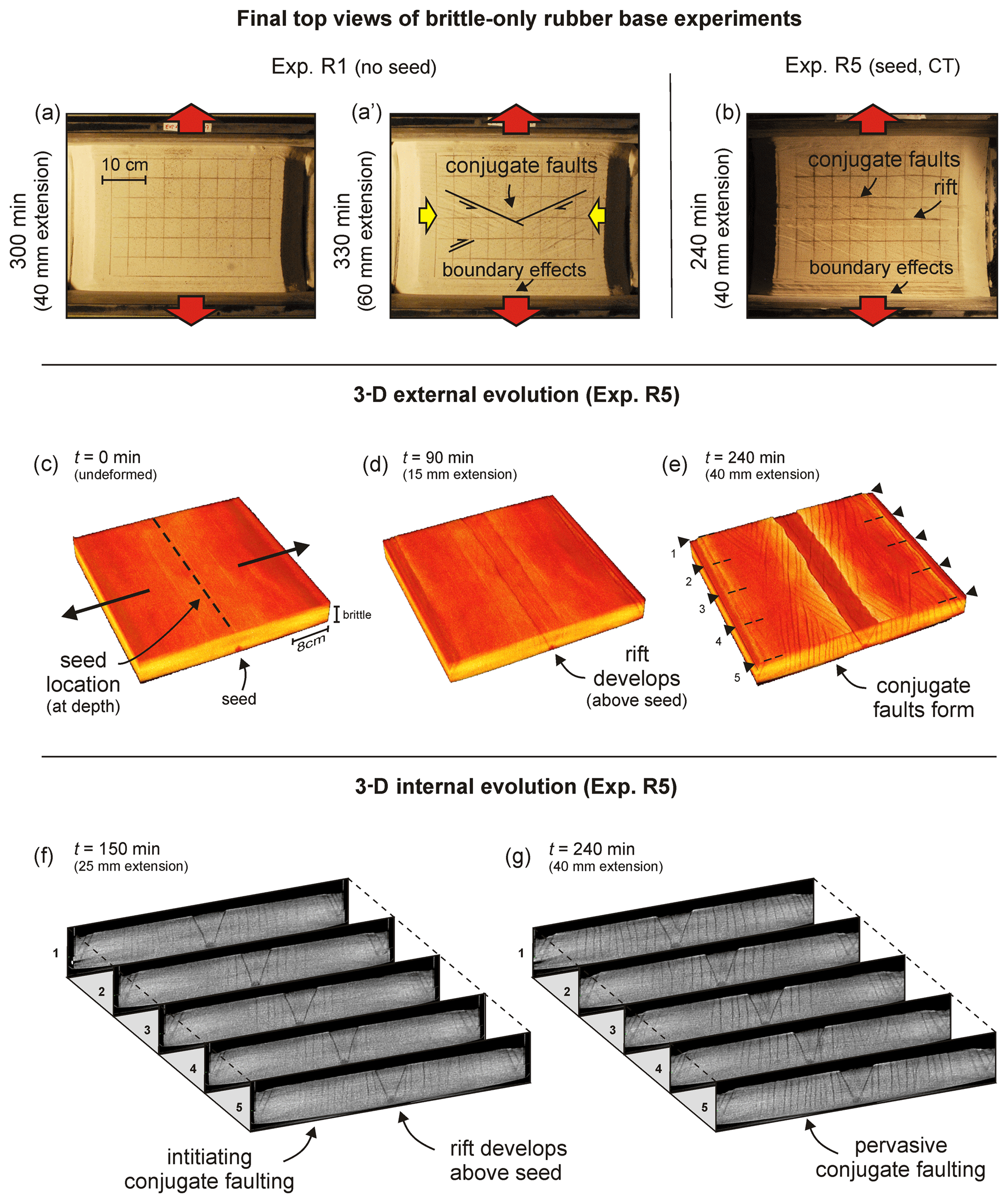 Final top views of brittle-only rubber base experiments

Exp. R1 (no seed)

Exp. R5 (seed, CT)

(a)

300 min (40 mm extension)

10 cm

(a')

330 min (60 mm extension)

conjugate faults

boundary effects

(b)

240 min (40 mm extension)

conjugate faults

rift

boundary effects

3-D external evolution (Exp. R5)

(c) $t$ = 0 min (undeformed)

brittle

8cm

seed location (at depth)

seed

(d) $t$ = 90 min (15 mm extension)

rift develops (above seed)

(e) $t$ = 240 min (40 mm extension)

1
2
3
4
5

conjugate faults form

3-D internal evolution (Exp. R5)

(f) $t$ = 150 min (25 mm extension)

1
2
3
4
5

intitiating conjugate faulting

rift develops above seed

(g) $t$ = 240 min (40 mm extension)

1
2
3
4
5

pervasive conjugate faulting