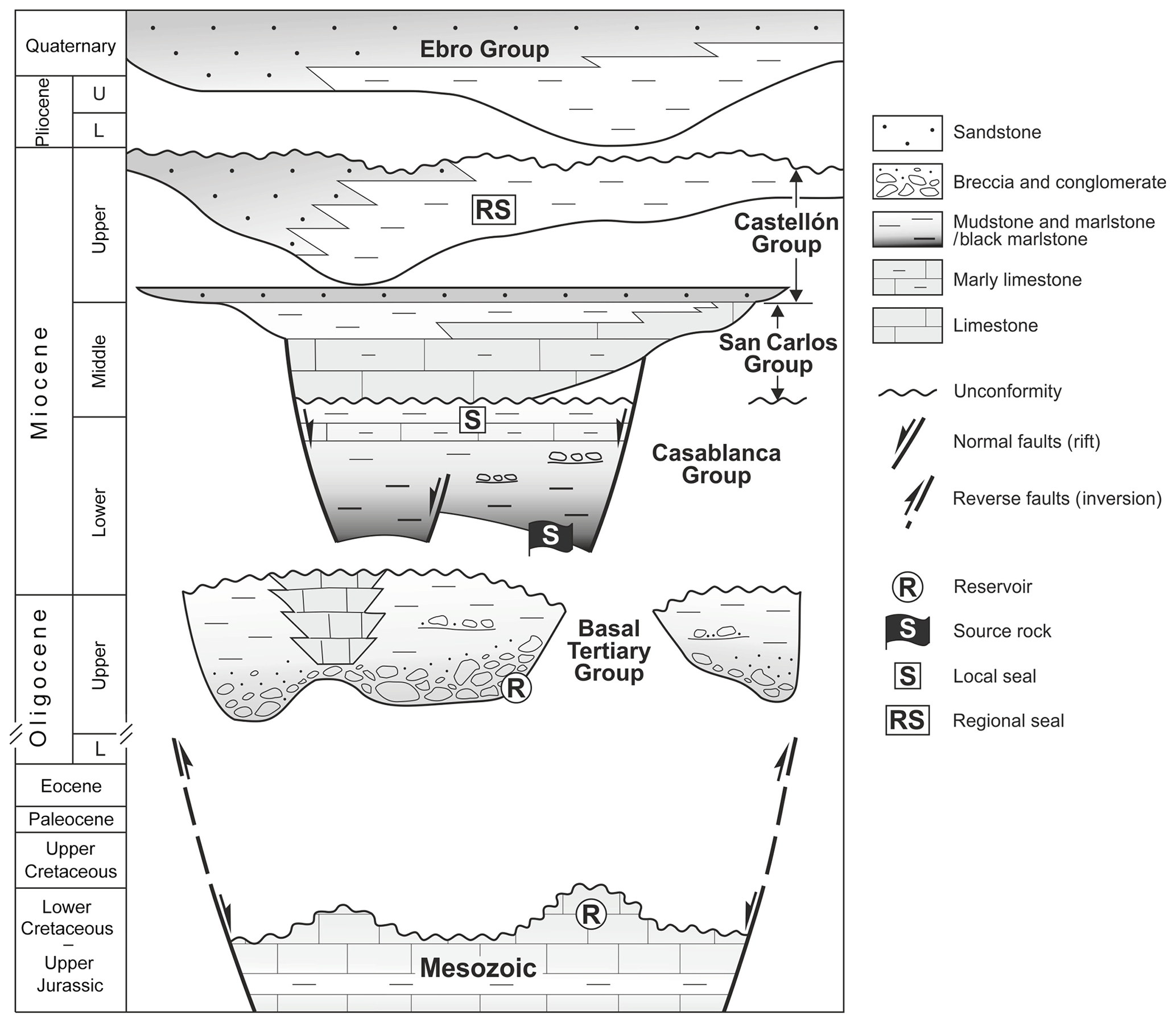 Quaternary
Pliocene
U
L
Miocene
Upper
Middle
Lower
Oligocene
Upper
L
Eocene
Paleocene
Upper Cretaceous
Lower Cretaceous – Upper Jurassic

Ebro Group
RS
Castellón Group
San Carlos Group
S
Casablanca Group
S
Basal Tertiary Group
R
R
Mesozoic

Sandstone
Breccia and conglomerate
Mudstone and marlstone /black marlstone
Marly limestone
Limestone
Unconformity
Normal faults (rift)
Reverse faults (inversion)
R Reservoir
S Source rock
S Local seal
RS Regional seal