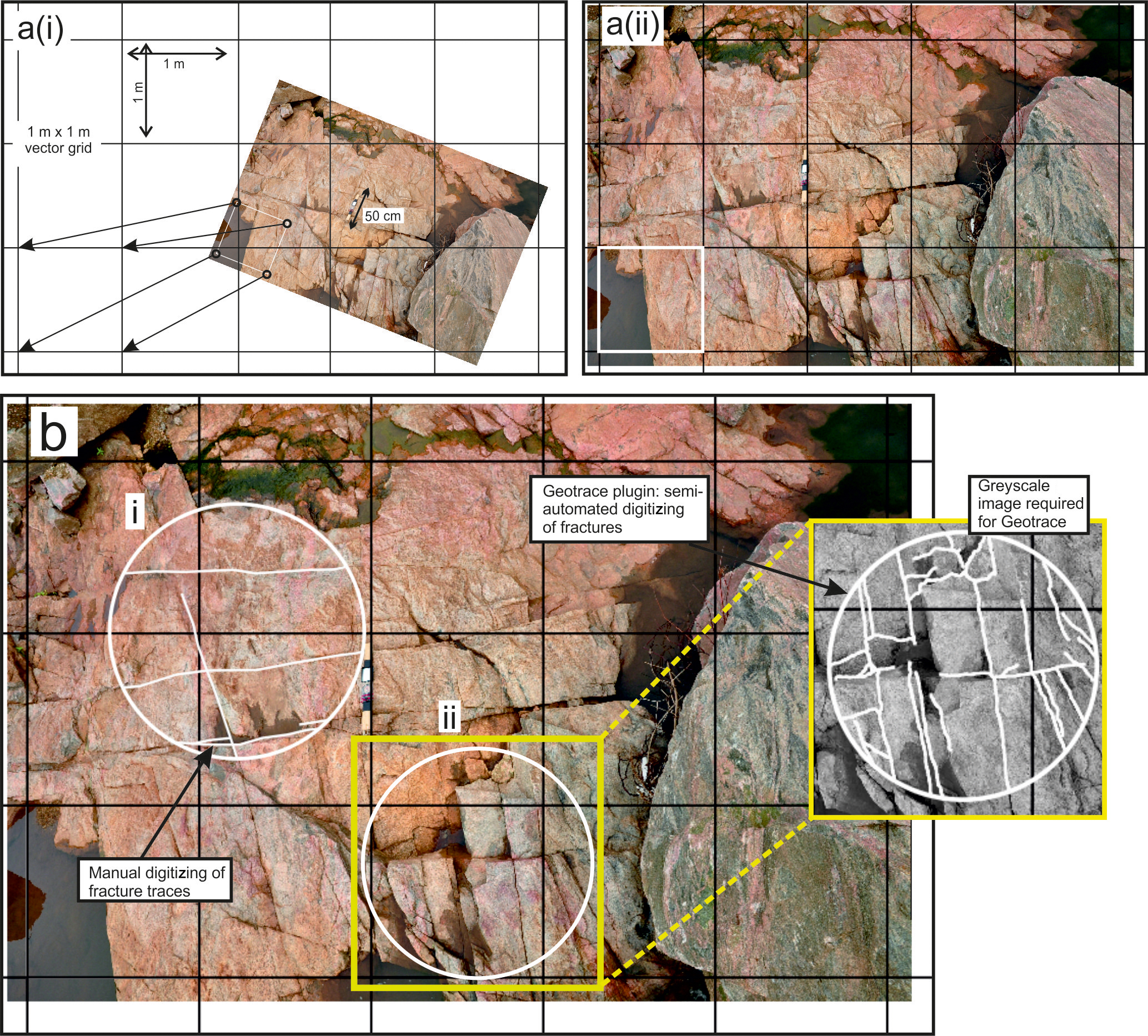 a(i)

1 m

1 m

1 m x 1 m vector grid

50 cm

a(ii)

b

i

ii

Geotrace plugin: semi-automated digitizing of fractures

Greyscale image required for Geotrace

Manual digitizing of fracture traces