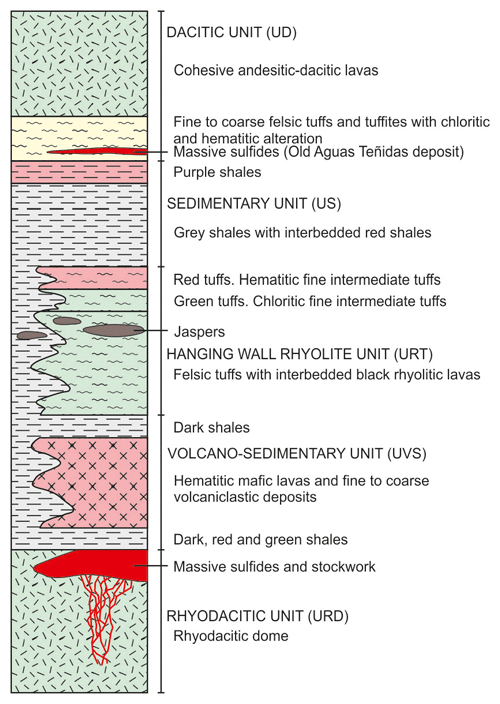 DACITIC UNIT (UD)

Cohesive andesitic-dacitic lavas

Fine to coarse felsic tuffs and tuffites with chloritic and hematitic alteration

Massive sulfides (Old Aguas Teñidas deposit)

Purple shales

SEDIMENTARY UNIT (US)

Grey shales with interbedded red shales

Red tuffs. Hematitic fine intermediate tuffs

Green tuffs. Chloritic fine intermediate tuffs

Jaspers

HANGING WALL RHYOLITE UNIT (URT)

Felsic tuffs with interbedded black rhyolitic lavas

Dark shales

VOLCANO-SEDIMENTARY UNIT (UVS)

Hematitic mafic lavas and fine to coarse volcaniclastic deposits

Dark, red and green shales

Massive sulfides and stockwork

RHYODACITIC UNIT (URD)

Rhyodacitic dome