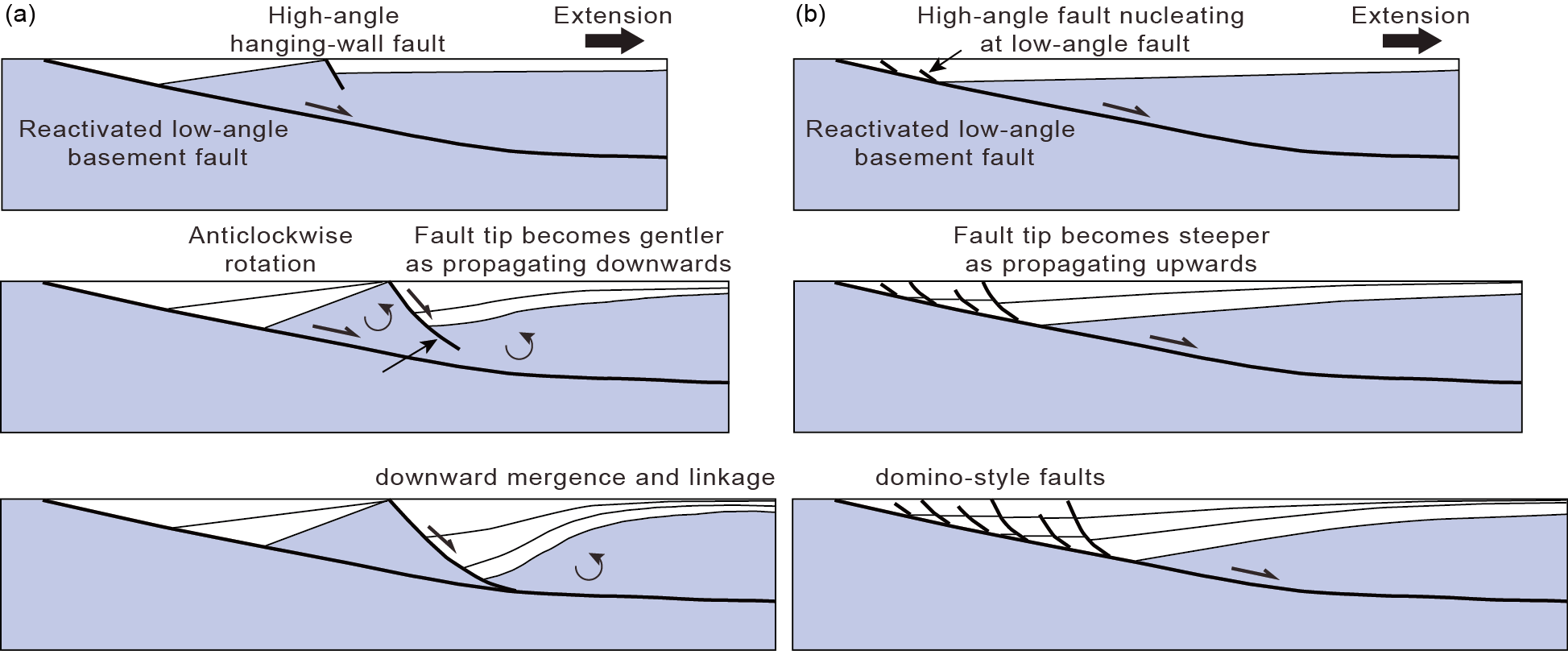 (a)

High-angle hanging-wall fault

Extension

Reactivated low-angle basement fault

Anticlockwise rotation

Fault tip becomes gentler as propagating downwards

downward mergence and linkage

(b)

High-angle fault nucleating at low-angle fault

Extension

Reactivated low-angle basement fault

Fault tip becomes steeper as propagating upwards

domino-style faults