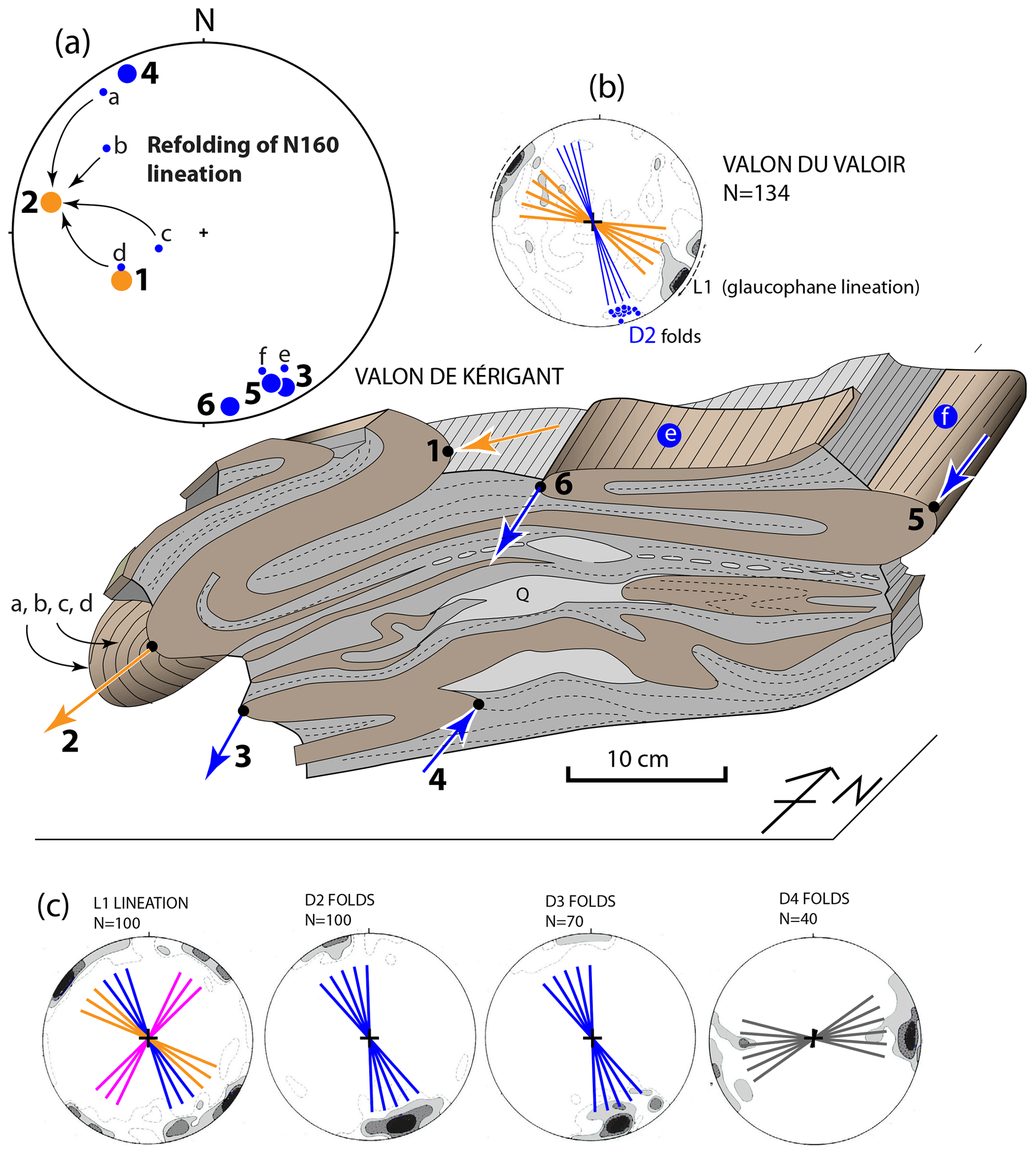 (a)

N

4
a
b
Refolding of N160 lineation
2
c
d
1
f e
3
5
6

(b)

VALON DU VALOIR
N=134

L1 (glaucophane lineation)

D2 folds

VALON DE KÉRIGANT

1
e
f
6
5
Q
a, b, c, d
2
3
4
10 cm
N

(c)

L1 LINEATION
N=100

D2 FOLDS
N=100

D3 FOLDS
N=70

D4 FOLDS
N=40