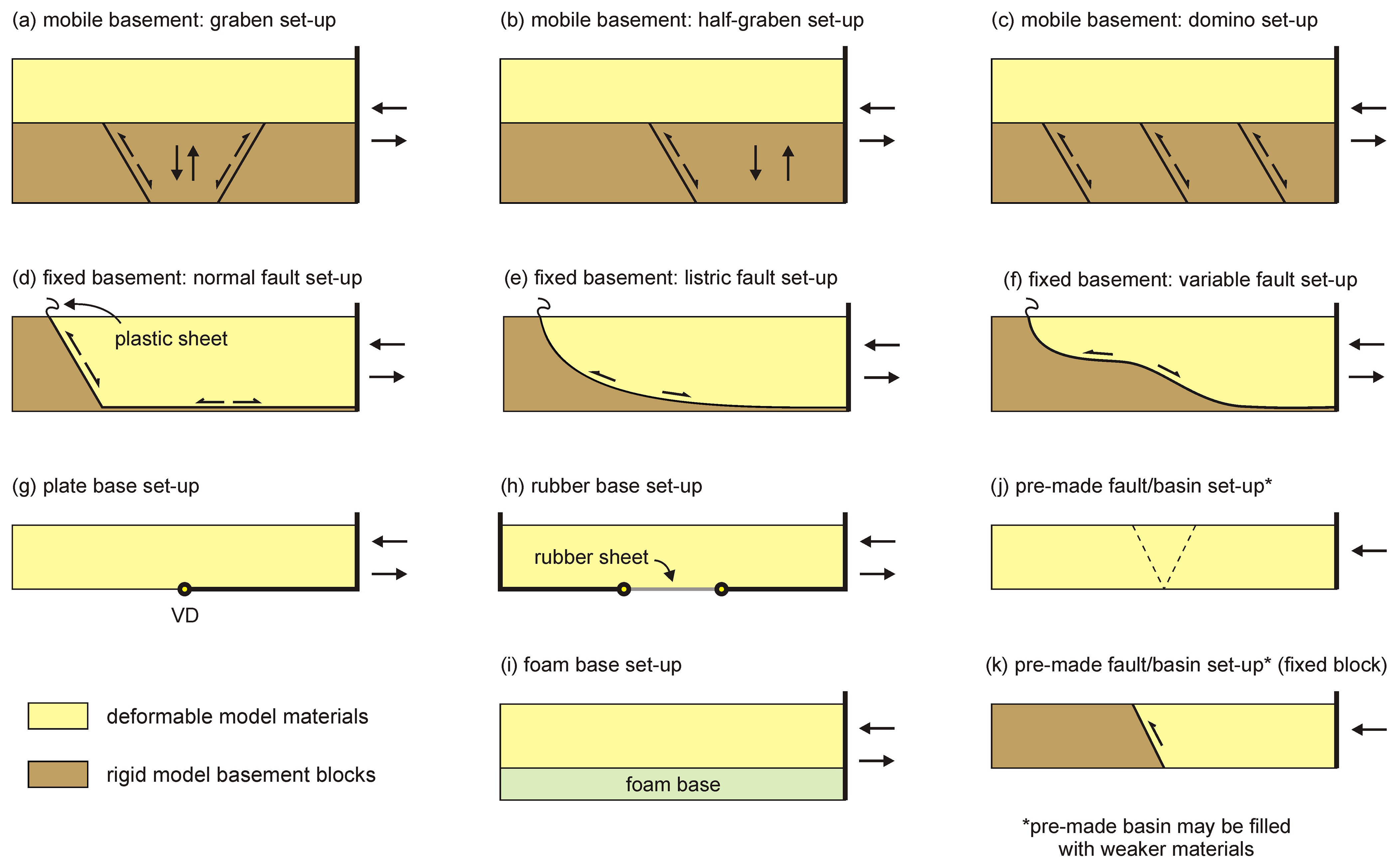 (a) mobile basement: graben set-up

(b) mobile basement: half-graben set-up

(c) mobile basement: domino set-up

(d) fixed basement: normal fault set-up

plastic sheet

(e) fixed basement: listric fault set-up

(f) fixed basement: variable fault set-up

(g) plate base set-up

VD

(h) rubber base set-up

rubber sheet

(j) pre-made fault/basin set-up*

(i) foam base set-up

foam base

(k) pre-made fault/basin set-up* (fixed block)

deformable model materials

rigid model basement blocks

*pre-made basin may be filled with weaker materials