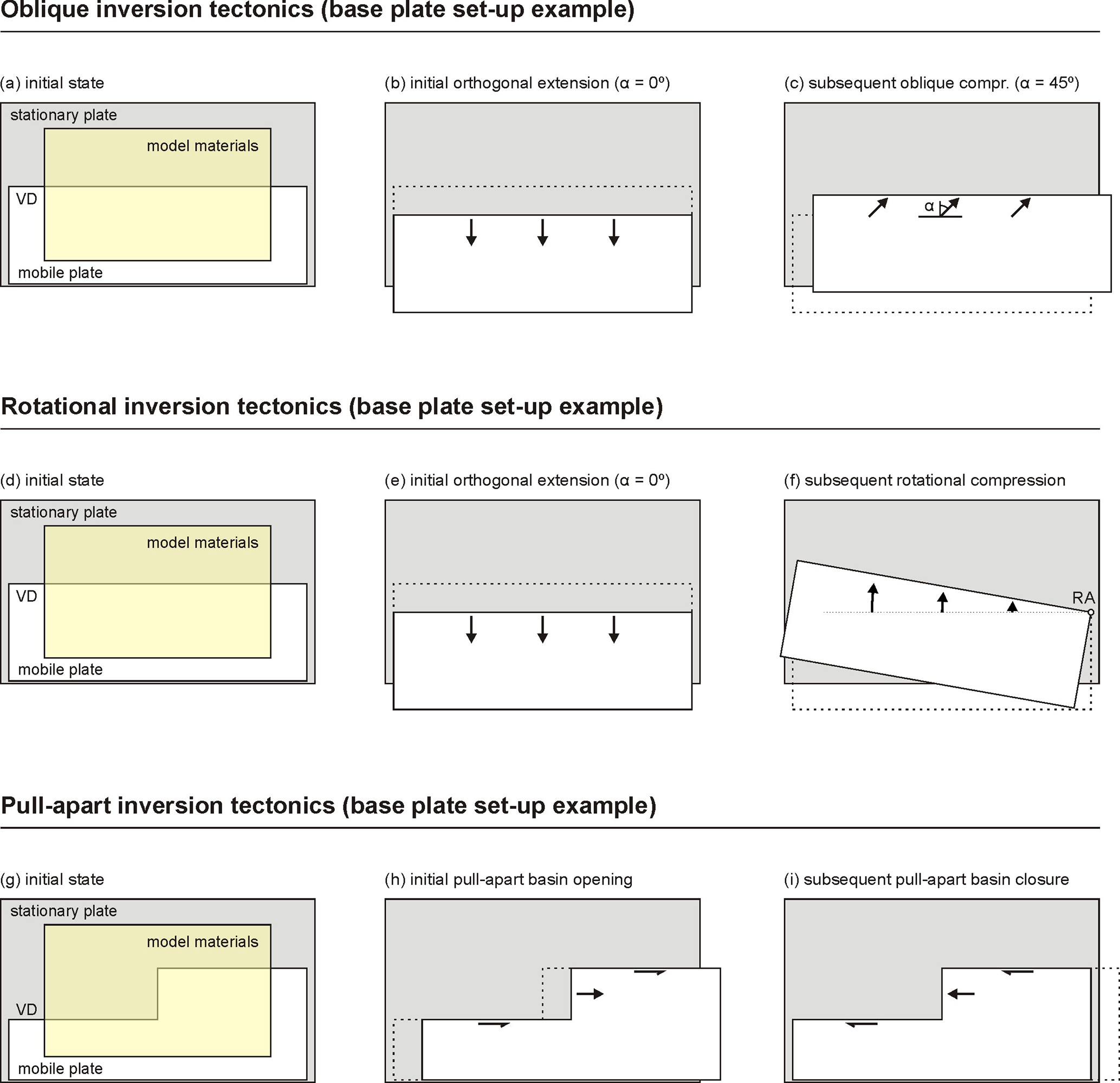 Oblique inversion tectonics (base plate set-up example)

(a) initial state

stationary plate

model materials

VD

mobile plate

(b) initial orthogonal extension (α = 0º)

(c) subsequent oblique compr. (α = 45º)

α

Rotational inversion tectonics (base plate set-up example)

(d) initial state

stationary plate

model materials

VD

mobile plate

(e) initial orthogonal extension (α = 0º)

(f) subsequent rotational compression

RA

Pull-apart inversion tectonics (base plate set-up example)

(g) initial state

stationary plate

model materials

VD

mobile plate

(h) initial pull-apart basin opening

(i) subsequent pull-apart basin closure