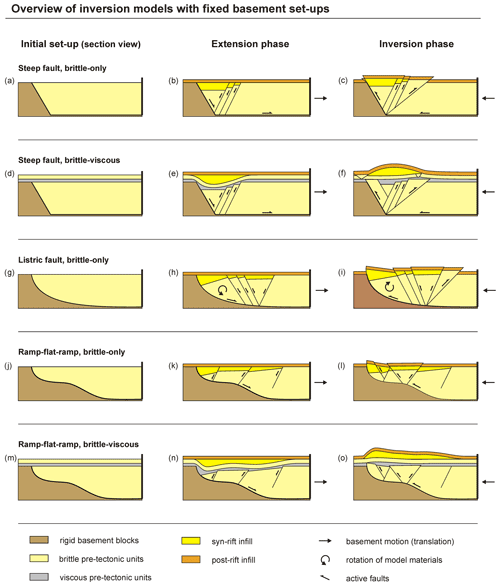 Overview of inversion models with fixed basement set-ups

Initial set-up (section view)

Extension phase

Inversion phase

Steep fault, brittle-only

(a)

(b)

(c)

Steep fault, brittle-viscous

(d)

(e)

(f)

Listric fault, brittle-only

(g)

(h)

(i)

Ramp-flat-ramp, brittle-only

(j)

(k)

(l)

Ramp-flat-ramp, brittle-viscous

(m)

(n)

(o)

rigid basement blocks

brittle pre-tectonic units

viscous pre-tectonic units

syn-rift infill

post-rift infill

basement motion (translation)

rotation of model materials

active faults