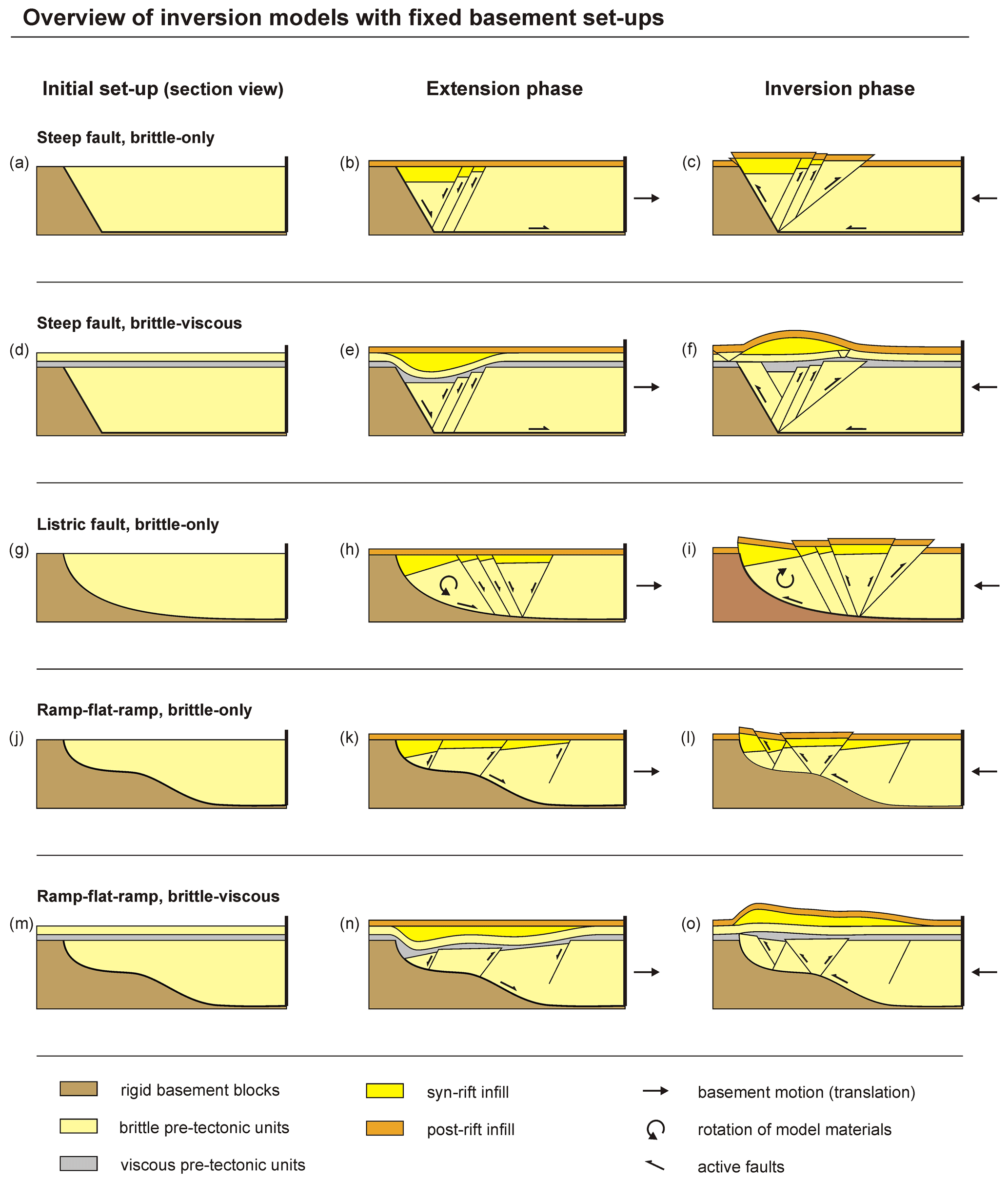 Overview of inversion models with fixed basement set-ups

Initial set-up (section view)

Extension phase

Inversion phase

Steep fault, brittle-only

(a)

(b)

(c)

Steep fault, brittle-viscous

(d)

(e)

(f)

Listric fault, brittle-only

(g)

(h)

(i)

Ramp-flat-ramp, brittle-only

(j)

(k)

(l)

Ramp-flat-ramp, brittle-viscous

(m)

(n)

(o)

rigid basement blocks

brittle pre-tectonic units

viscous pre-tectonic units

syn-rift infill

post-rift infill

basement motion (translation)

rotation of model materials

active faults