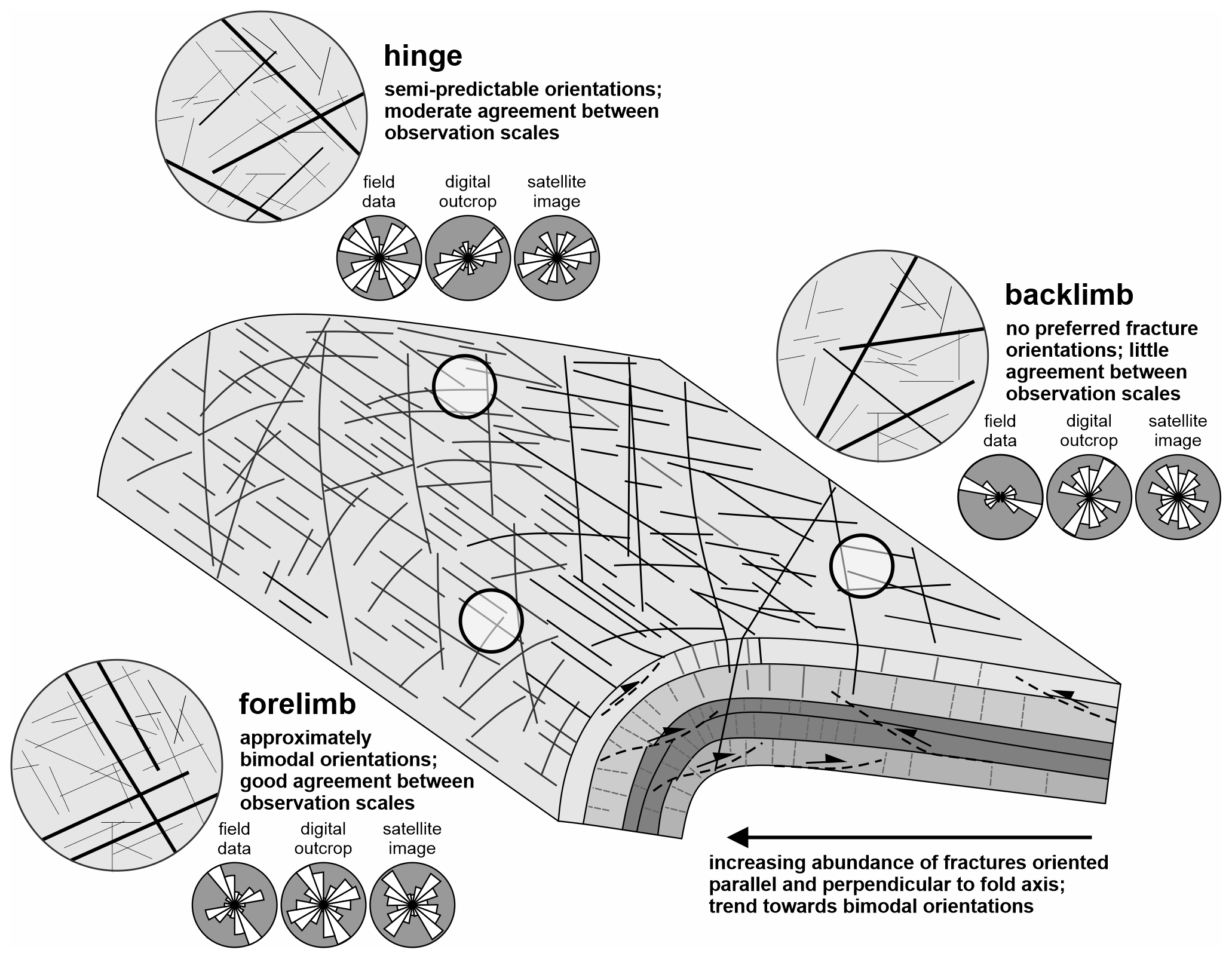 hinge

semi-predictable orientations; moderate agreement between observation scales

field data

digital outcrop

satellite image

backlimb

no preferred fracture orientations; little agreement between observation scales

field data

digital outcrop

satellite image

forelimb

approximately bimodal orientations; good agreement between observation scales

field data

digital outcrop

satellite image

increasing abundance of fractures oriented parallel and perpendicular to fold axis; trend towards bimodal orientations