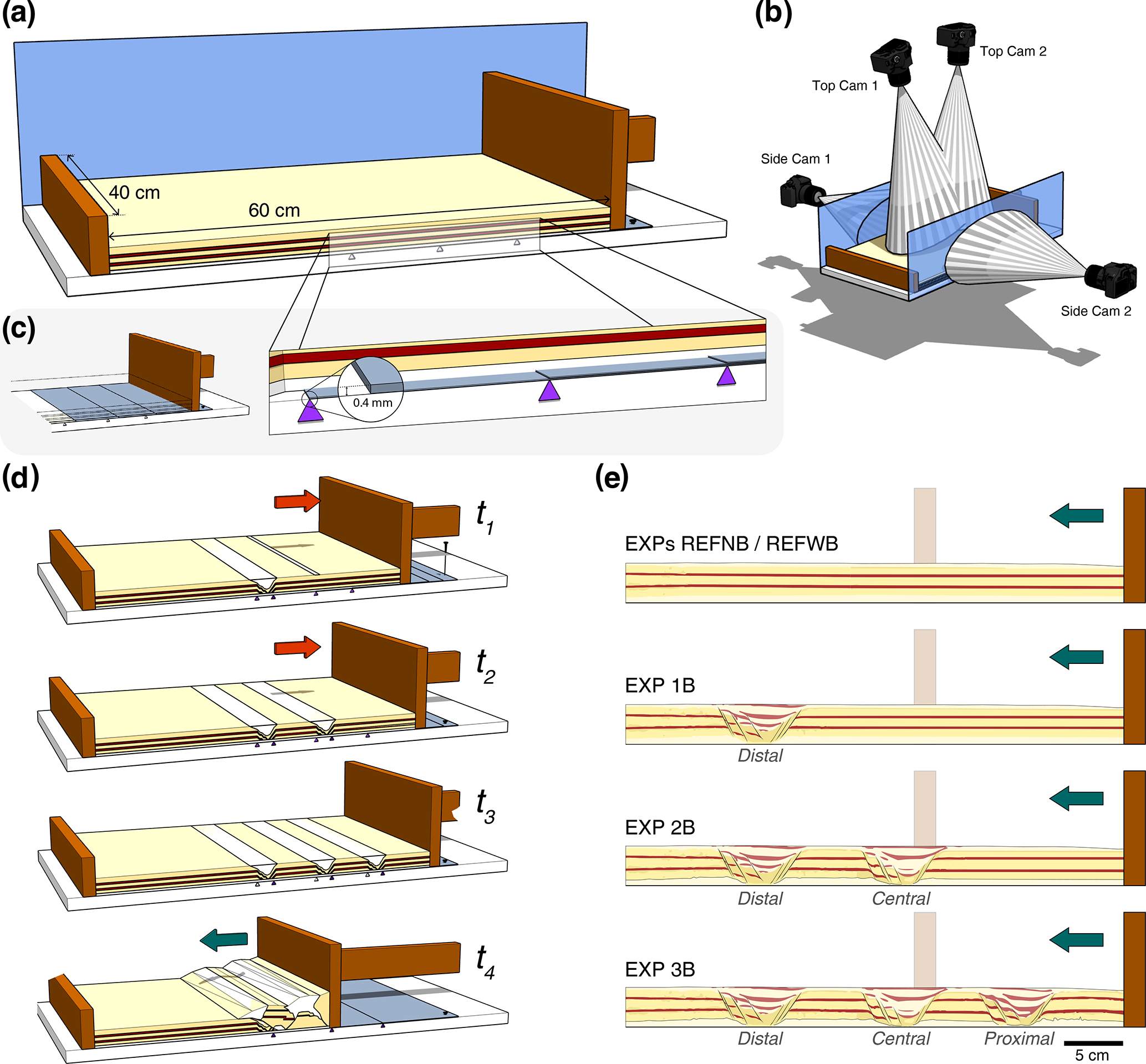 (a)
40 cm
60 cm

(b)
Top Cam 2
Top Cam 1
Side Cam 1
Side Cam 2

(c)
0.4 mm

(d)
$t_1$
$t_2$
$t_3$
$t_4$

(e)
EXPs REFNB / REFWB
EXP 1B
Distal
EXP 2B
Distal
Central
EXP 3B
Distal
Central
Proximal
5 cm