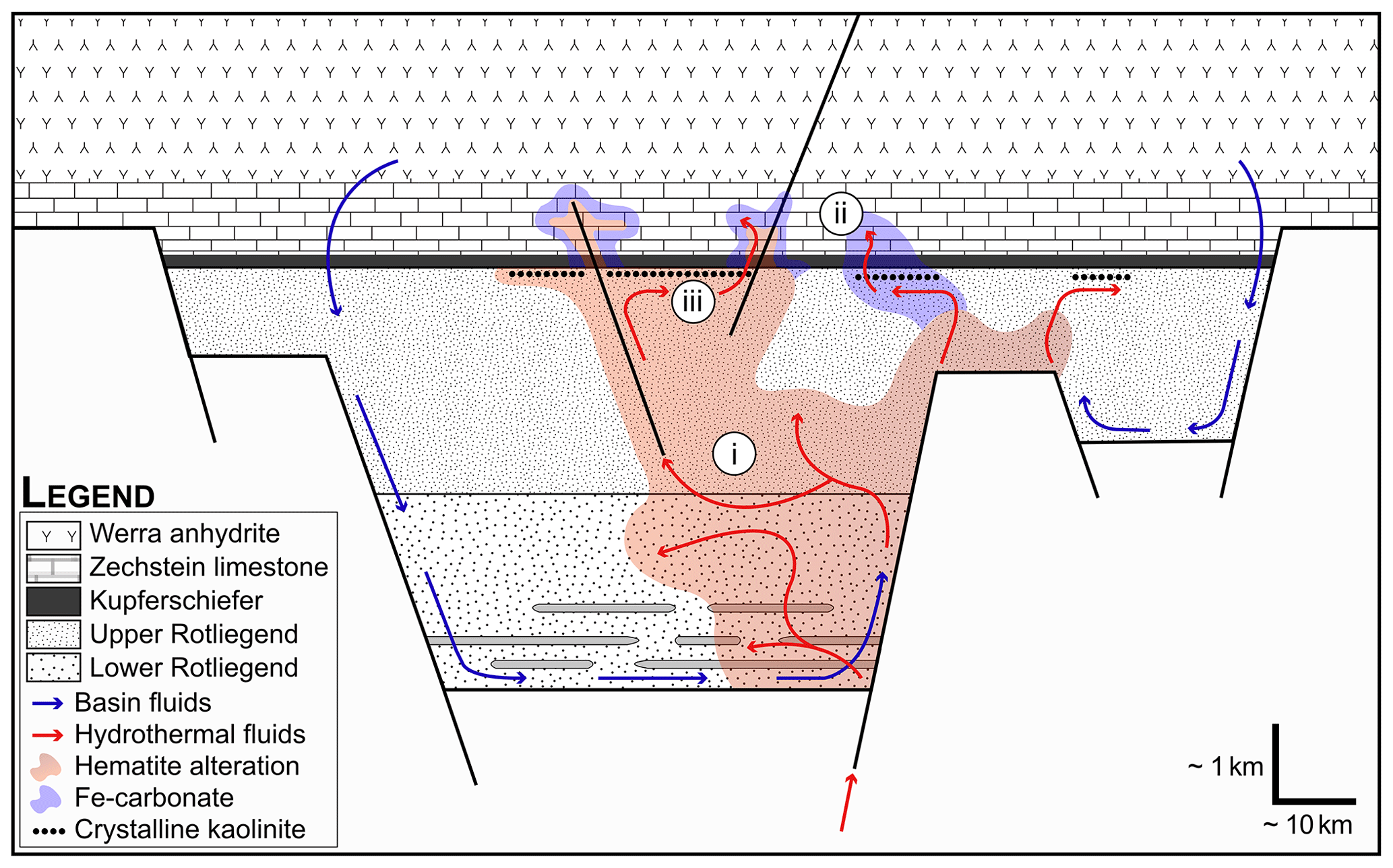 ii

iii

i

LEGEND

Werra anhydrite
Zechstein limestone
Kupferschiefer
Upper Rotliegend
Lower Rotliegend
Basin fluids
Hydrothermal fluids
Hematite alteration
Fe-carbonate
Crystalline kaolinite

~ 1 km

~ 10 km