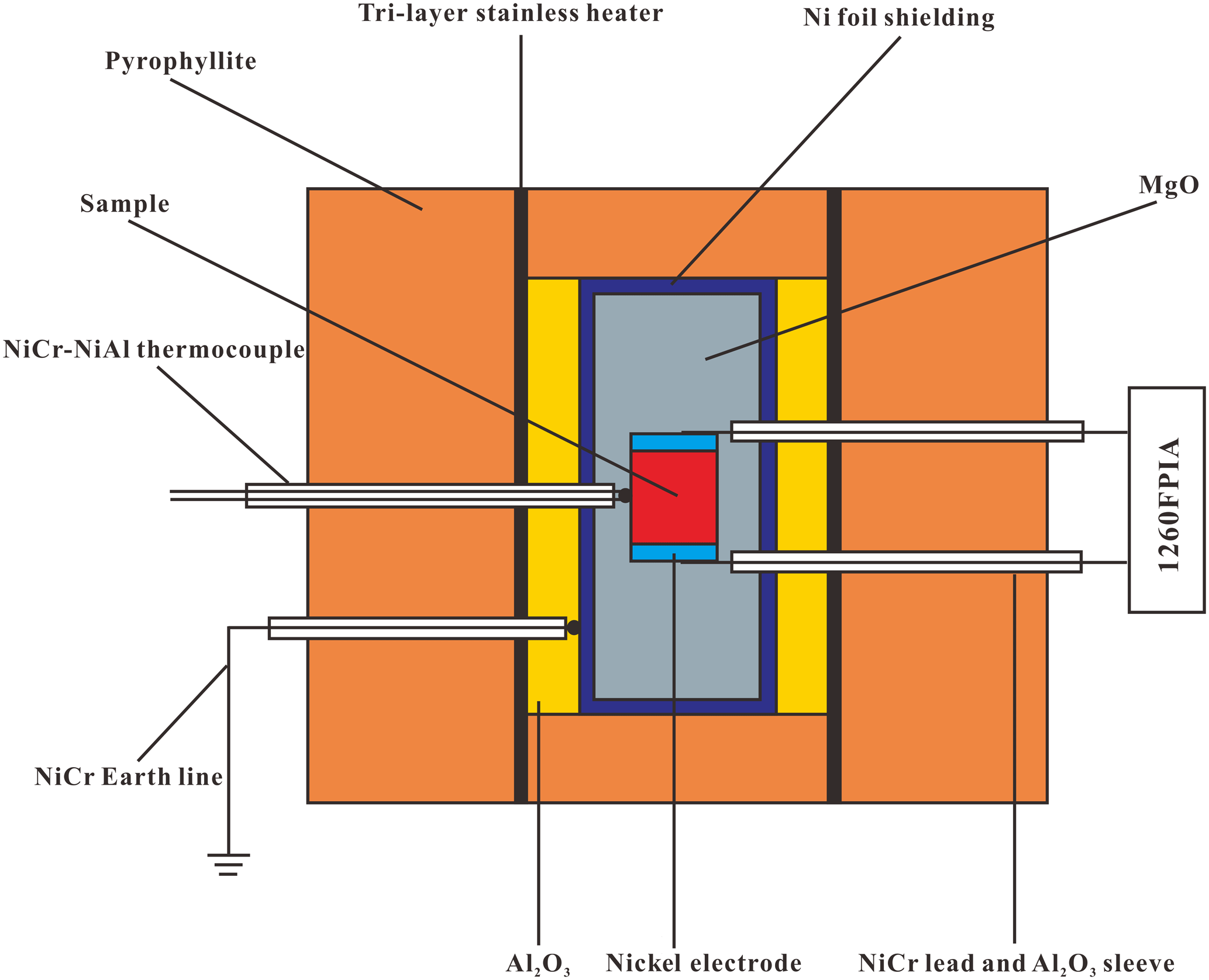 Tri-layer stainless heater
Ni foil shielding
Pyrophyllite
MgO
Sample
NiCr-NiAl thermocouple
1260FPIA
NiCr Earth line
$Al_2O_3$
Nickel electrode
NiCr lead and $Al_2O_3$ sleeve