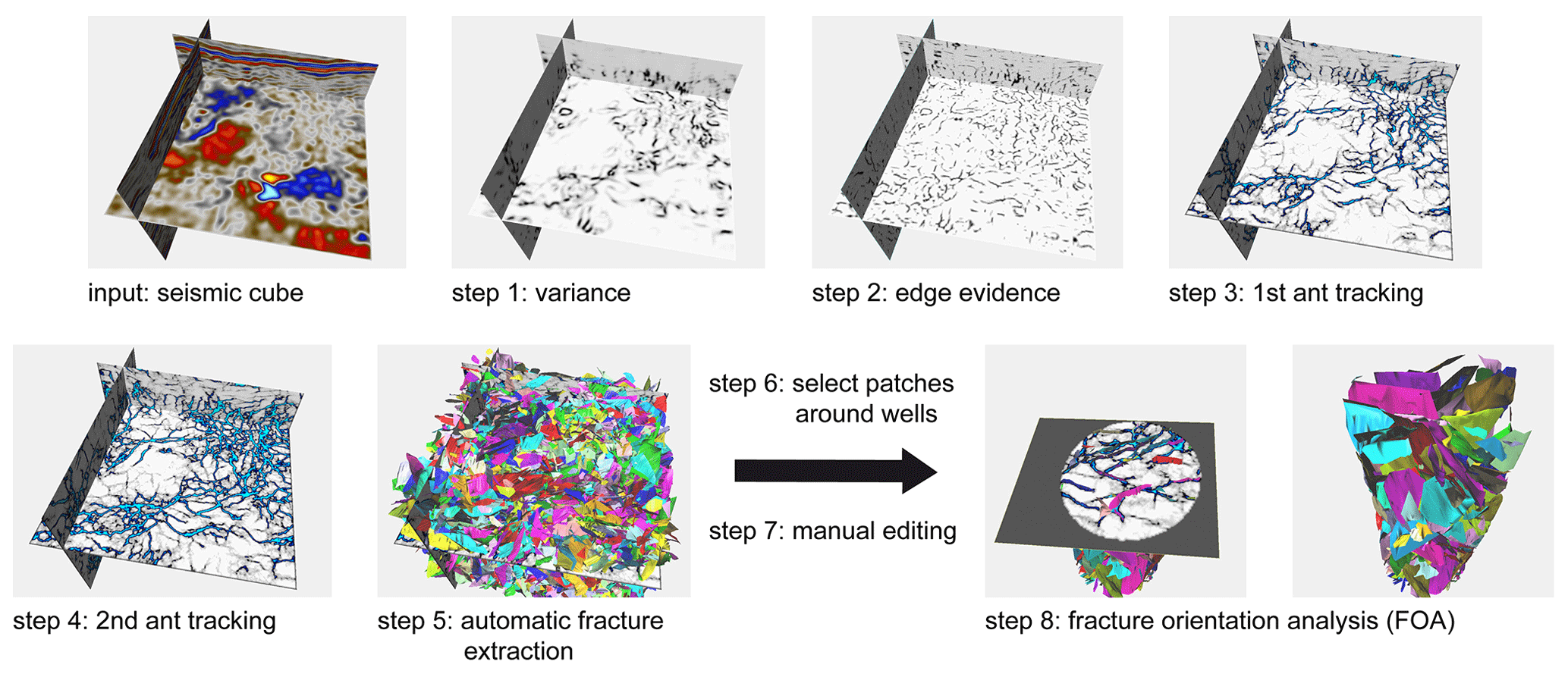 input: seismic cube

step 1: variance

step 2: edge evidence

step 3: 1st ant tracking

step 4: 2nd ant tracking

step 5: automatic fracture extraction

step 6: select patches around wells

step 7: manual editing

step 8: fracture orientation analysis (FOA)