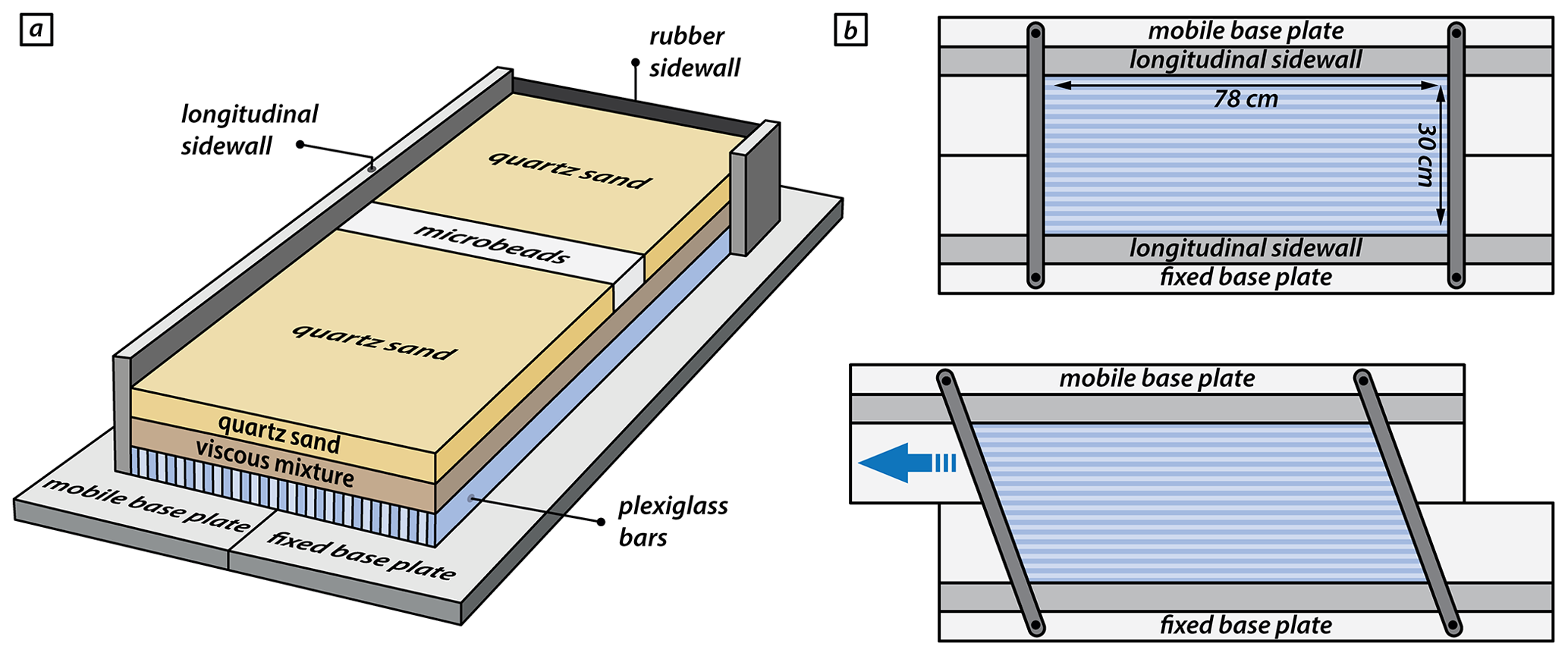 a

rubber sidewall

longitudinal sidewall

quartz sand

microbeads

quartz sand

quartz sand

viscous mixture

mobile base plate

fixed base plate

plexiglass bars

b

mobile base plate

longitudinal sidewall

78 cm

30 cm

longitudinal sidewall

fixed base plate

mobile base plate

fixed base plate