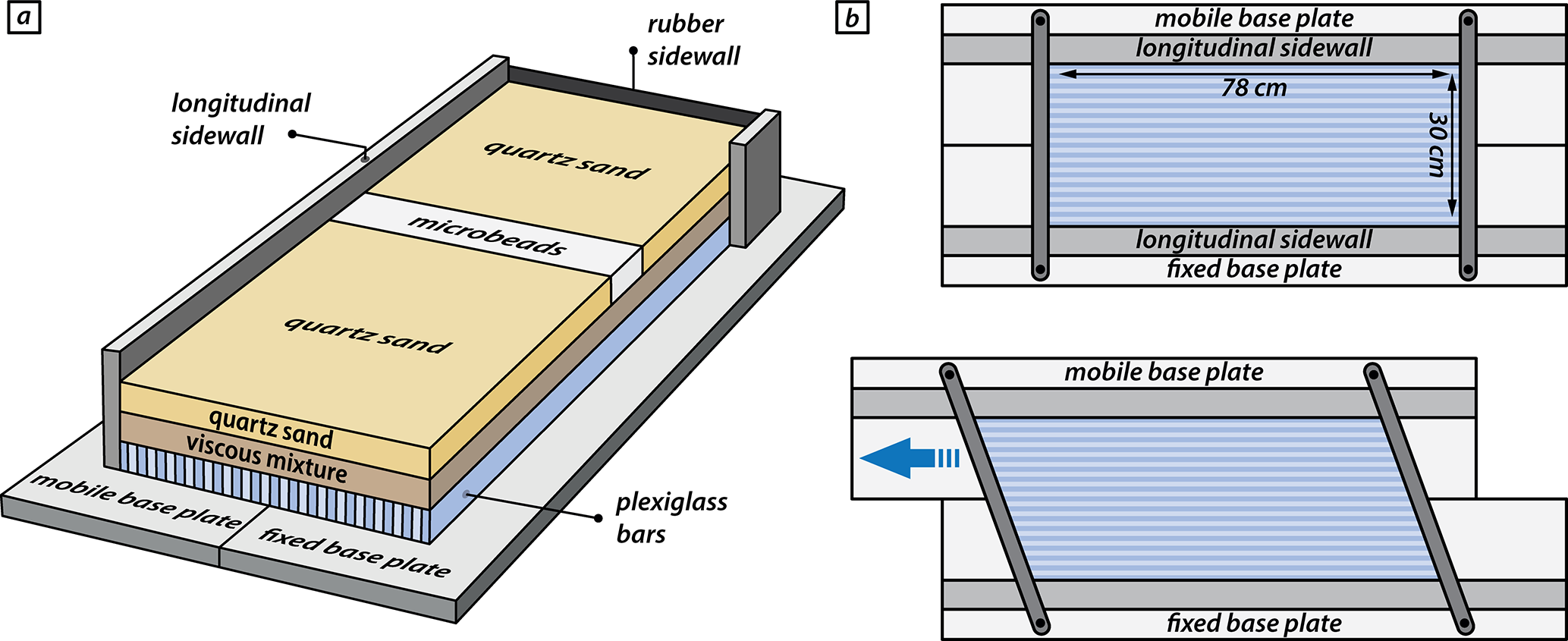 a

rubber sidewall

longitudinal sidewall

quartz sand

microbeads

quartz sand

quartz sand

viscous mixture

mobile base plate

fixed base plate

plexiglass bars

b

mobile base plate

longitudinal sidewall

78 cm

30 cm

longitudinal sidewall

fixed base plate

mobile base plate

fixed base plate