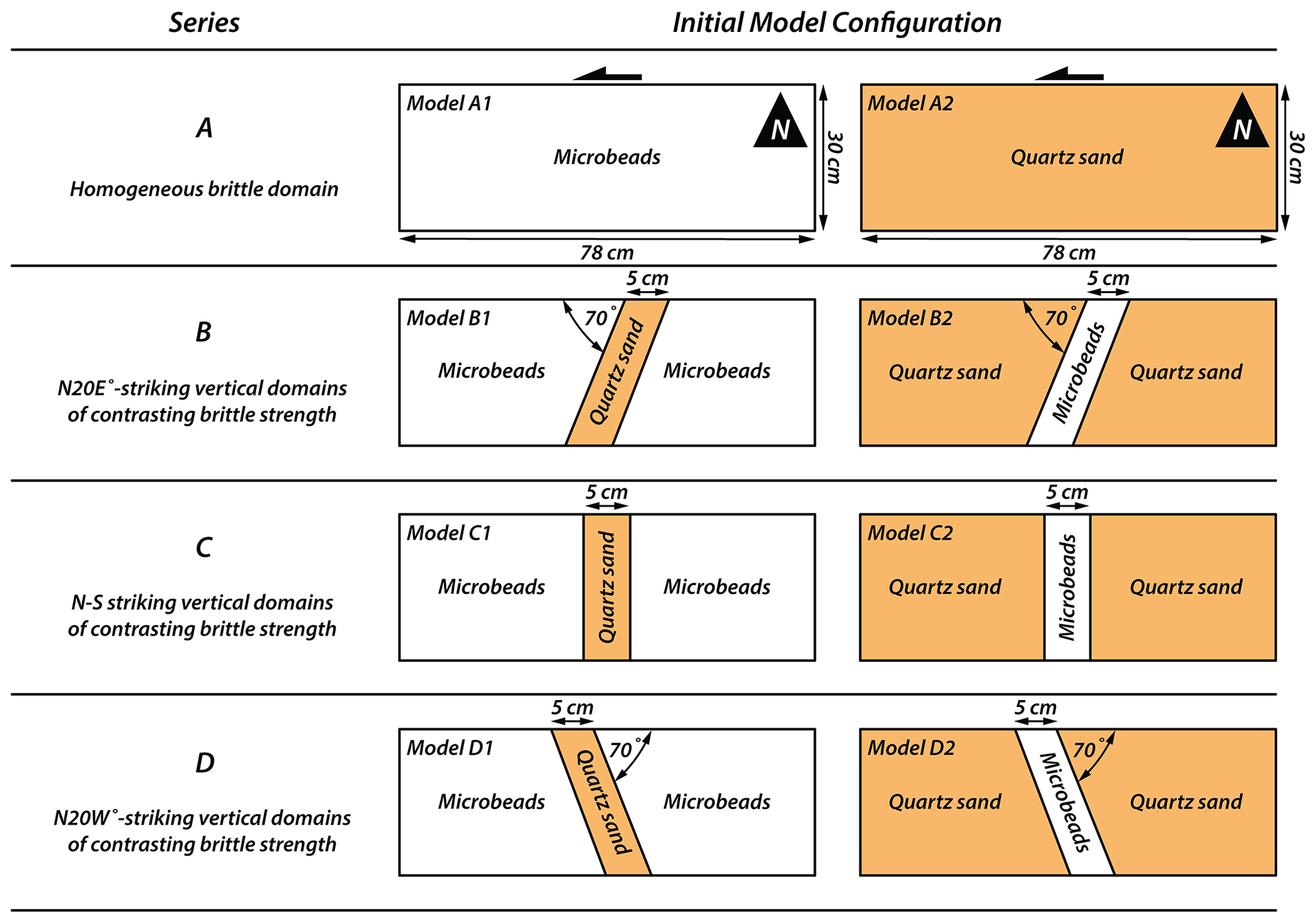 Series

Initial Model Configuration

A

Homogeneous brittle domain

Model A1

N

Microbeads

30 cm

78 cm

Model A2

N

Quartz sand

30 cm

78 cm

B

N20E°-striking vertical domains of contrasting brittle strength

5 cm

Model B1

70°

Microbeads

Quartz sand

Microbeads

5 cm

Model B2

70°

Quartz sand

Microbeads

Quartz sand

C

N-S striking vertical domains of contrasting brittle strength

5 cm

Model C1

Microbeads

Quartz sand

Microbeads

5 cm

Model C2

Quartz sand

Microbeads

Quartz sand

D

N20W°-striking vertical domains of contrasting brittle strength

5 cm

Model D1

70°

Microbeads

Quartz sand

Microbeads

5 cm

Model D2

70°

Quartz sand

Microbeads

Quartz sand