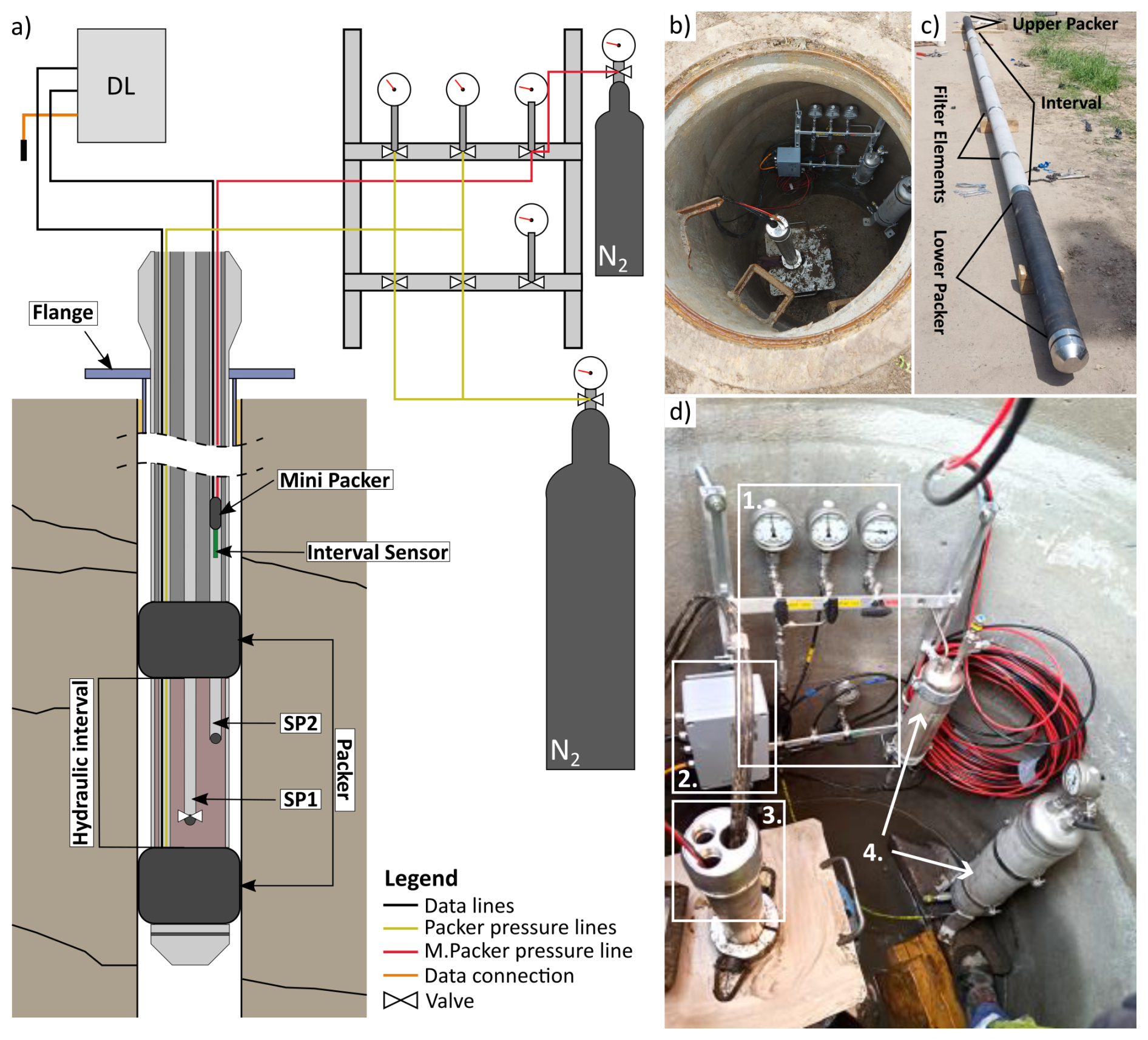 a)

DL

$N_2$

Flange

Mini Packer

Interval Sensor

Hydraulic interval

SP2

SP1

Packer

$N_2$

Legend
Data lines
Packer pressure lines
M.Packer pressure line
Data connection
Valve

b)

c)

Upper Packer

Interval

Filter Elements

Lower Packer

d)

1.

2.

3.

4.