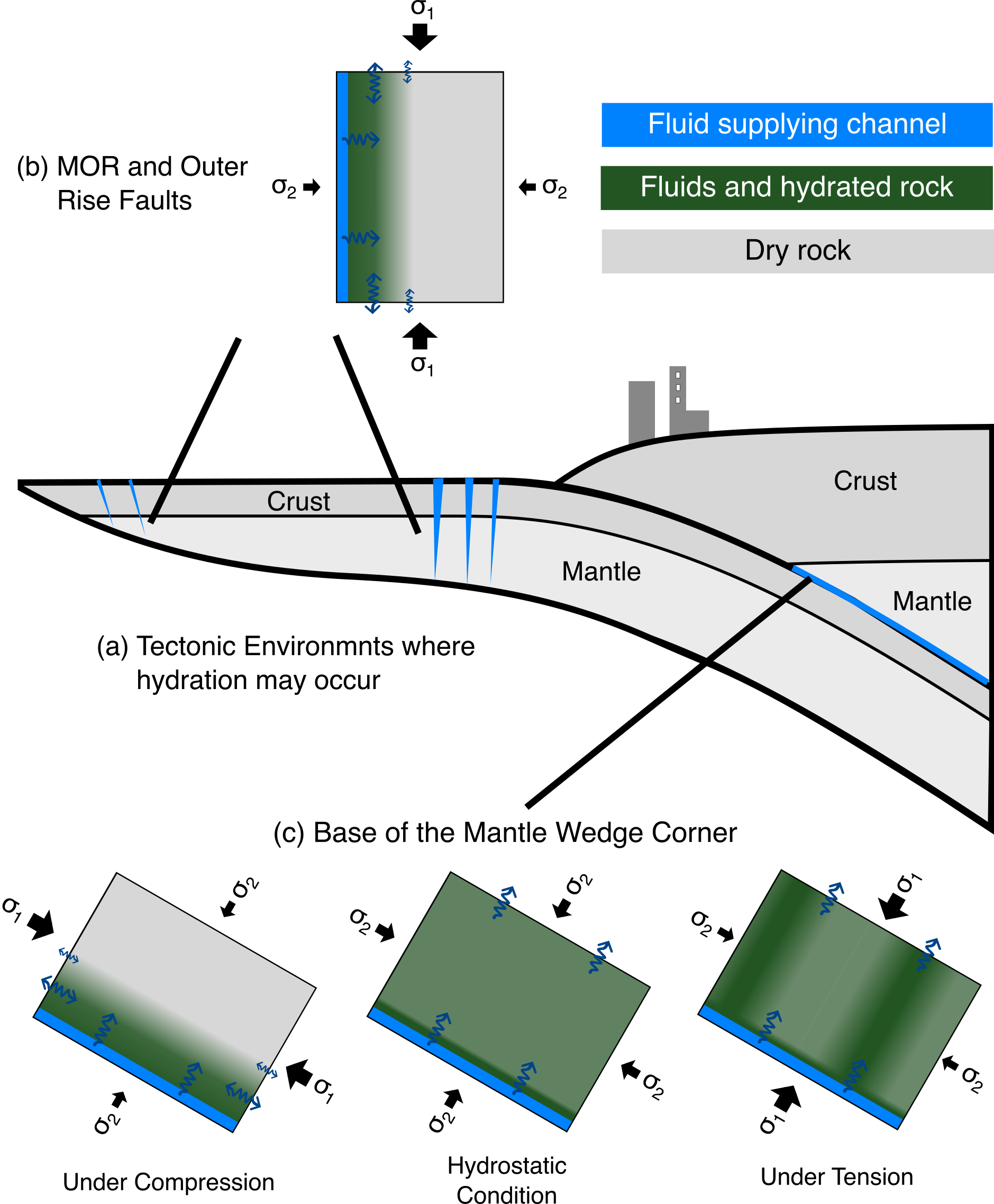 $\sigma_1$

(b) MOR and Outer Rise Faults

$\sigma_2$

$\sigma_2$

$\sigma_1$

Fluid supplying channel

Fluids and hydrated rock

Dry rock

Crust

Crust

Mantle

Mantle

(a) Tectonic Environmnts where hydration may occur

(c) Base of the Mantle Wedge Corner

$\sigma_1$

$\sigma_2$

$\sigma_1$

$\sigma_2$

Under Compression

$\sigma_2$

$\sigma_2$

$\sigma_2$

$\sigma_2$

Hydrostatic Condition

$\sigma_2$

$\sigma_1$

$\sigma_2$

$\sigma_1$

Under Tension